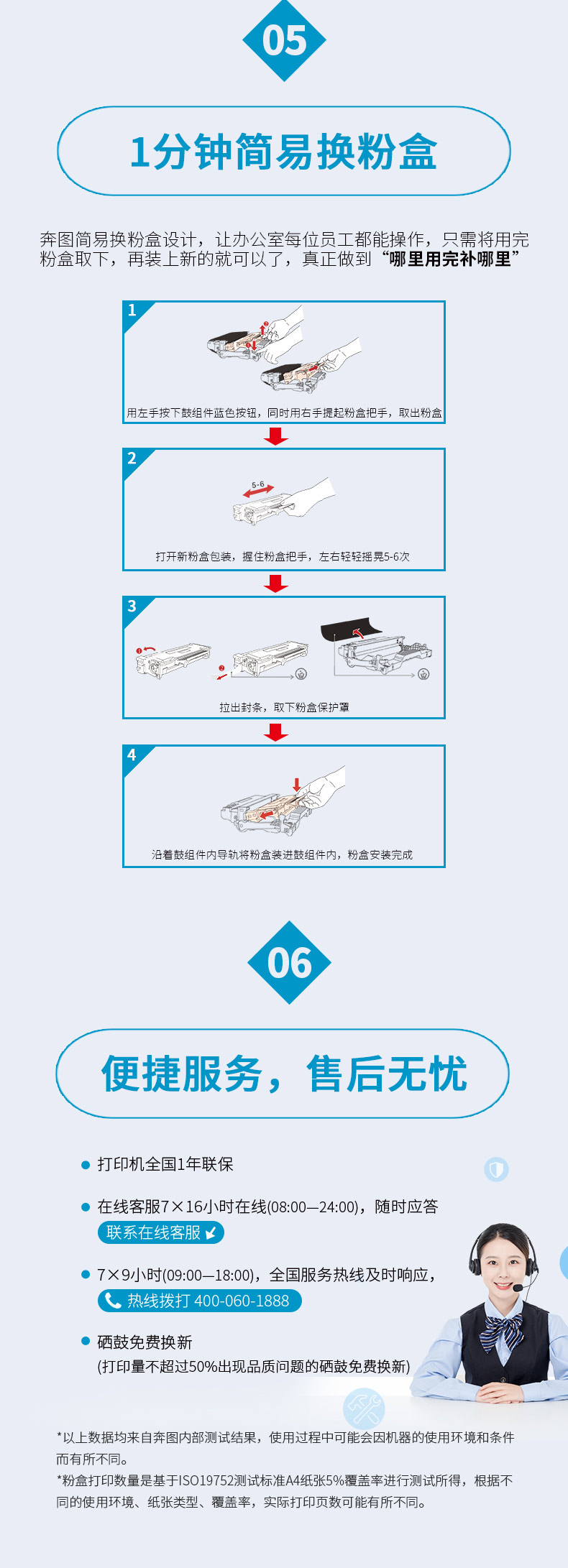 05

1分钟简易换粉盒

奔图简易换粉盒设计，让办公室每位员工都能操作，只需将用完粉盒取下，再装上新的就可以了，真正做到“哪里用完补哪里”

1

用左手按下鼓组件蓝色按钮，同时用右手提起粉盒把手，取出粉盒

2

5-6

打开新粉盒包装，握住粉盒把手，左右轻轻摇晃5-6次

3

拉出封条，取下粉盒保护罩

4

沿着鼓组件内导轨将粉盒装进鼓组件内，粉盒安装完成

06

便捷服务，售后无忧

打印机全国1年联保

在线客服7×16小时在线(08:00—24:00)，随时应答

联系在线客服

7×9小时(09:00—18:00)，全国服务热线及时响应，

热线拨打 400-060-1888

硒鼓免费换新

(打印量不超过50%出现品质问题的硒鼓免费换新)

*以上数据均来自奔图内部测试结果，使用过程中可能会因机器的使用环境和条件而有所不同。
*粉盒打印数量是基于ISO19752测试标准A4纸张5%覆盖率进行测试所得，根据不同的使用环境、纸张类型、覆盖率，实际打印页数可能有所不同。