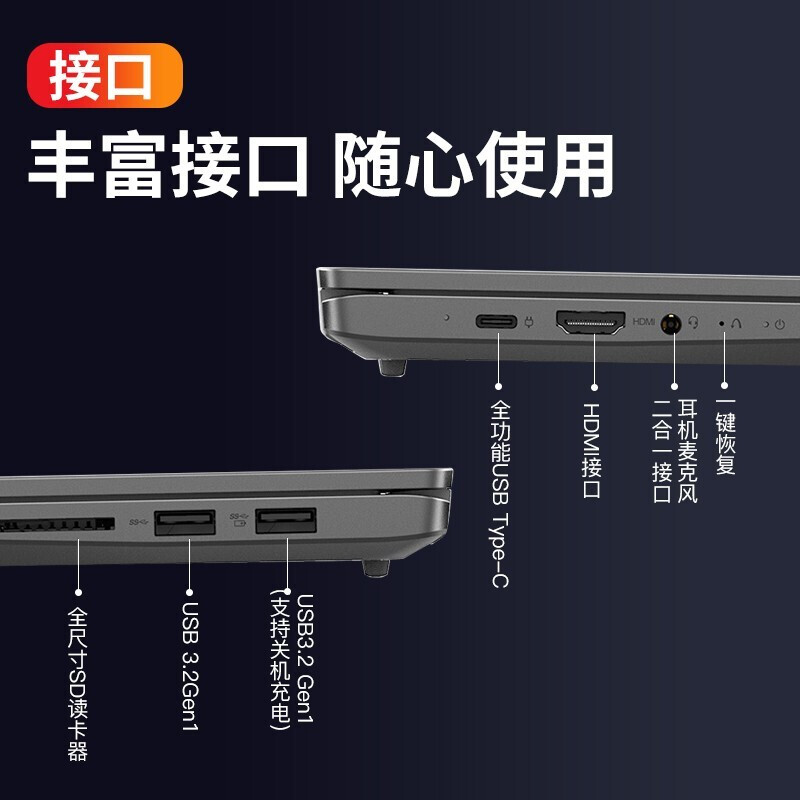 接口

丰富接口 随心使用

HDMI

全功能USB Type-C

HDMI接口

耳机麦克风二合一接口

一键恢复

全尺寸SD读卡器

USB 3.2Gen1

USB3.2 Gen1 (支持关机充电)