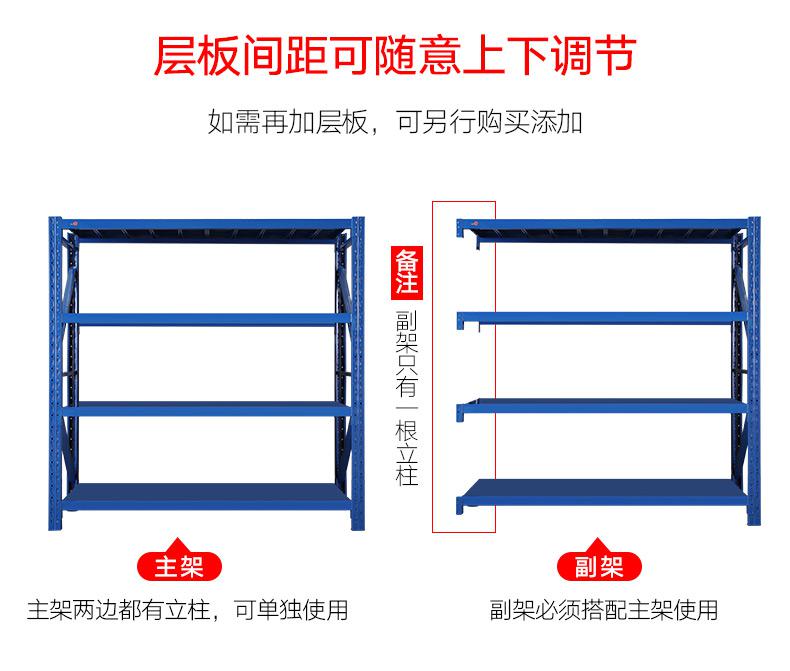 层板间距可随意上下调节

如需再加层板，可另行购买添加

备注

副架只有一根立柱

主架

主架两边都有立柱，可单独使用

副架

副架必须搭配主架使用