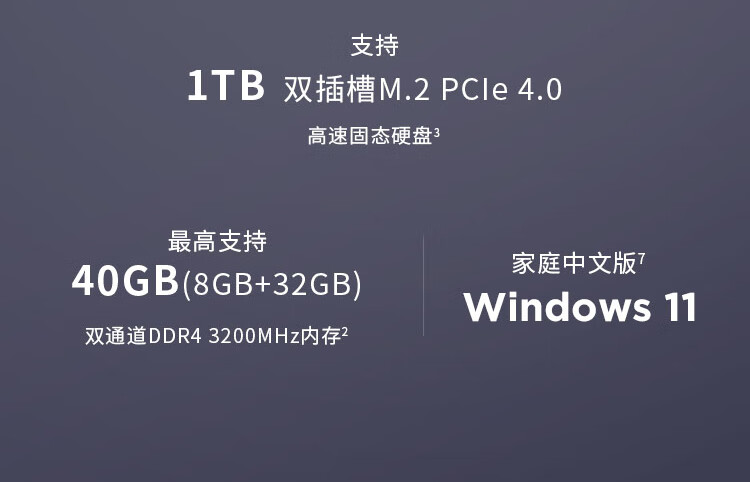 支持

1TB 双插槽M.2 PCIe 4.0

高速固态硬盘$^{3}$

最高支持

40GB(8GB+32GB)

双通道DDR4 3200MHz内存$^{2}$

家庭中文版$^{7}$

Windows 11