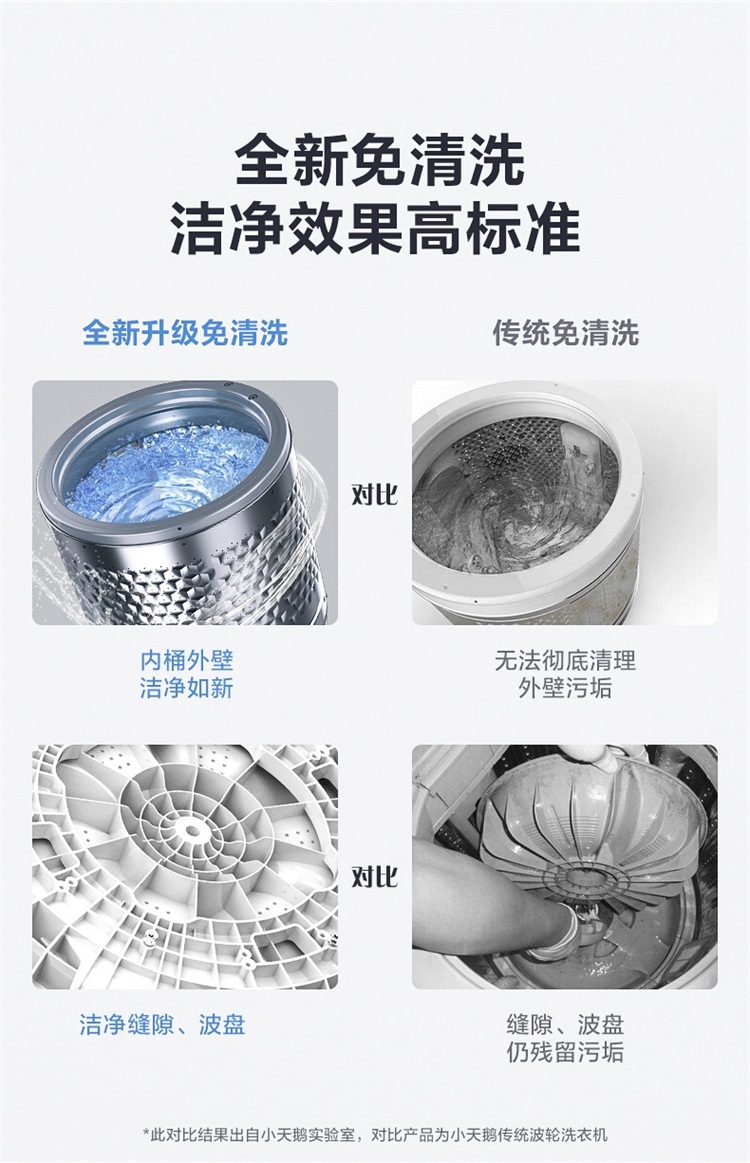 全新免清洗
洁净效果高标准

全新升级免清洗

传统免清洗

对比

内桶外壁
洁净如新

无法彻底清理
外壁污垢

对比

洁净缝隙、波盘

缝隙、波盘
仍残留污垢

*此对比结果出自小天鹅实验室，对比产品为小天鹅传统波轮洗衣机