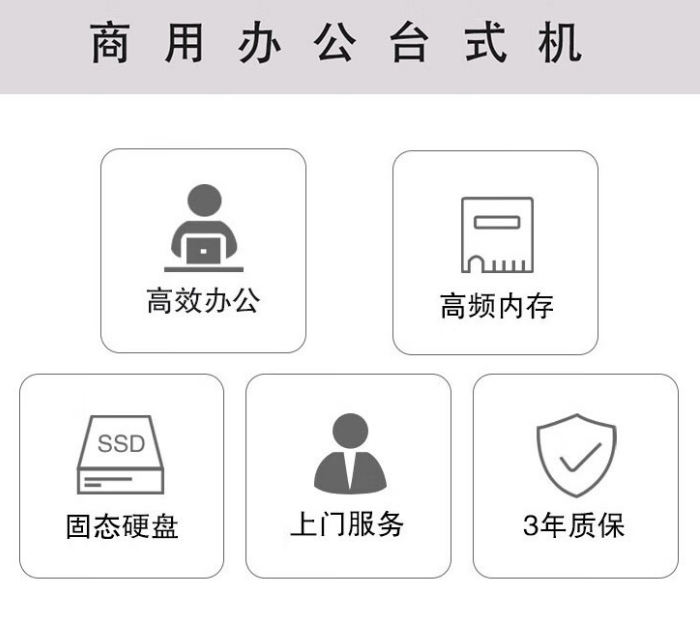 商用办公台式机

高效办公

高频内存

SSD

固态硬盘

上门服务

3年质保