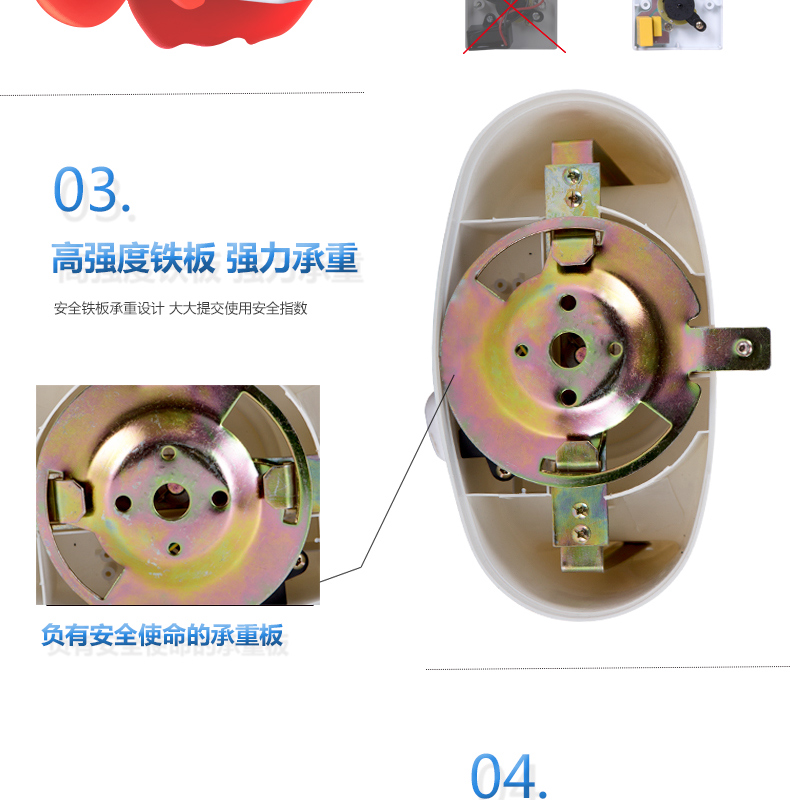 03.

高强度铁板 强力承重

安全铁板承重设计 大大提交使用安全指数

负有安全使命的承重板

04.