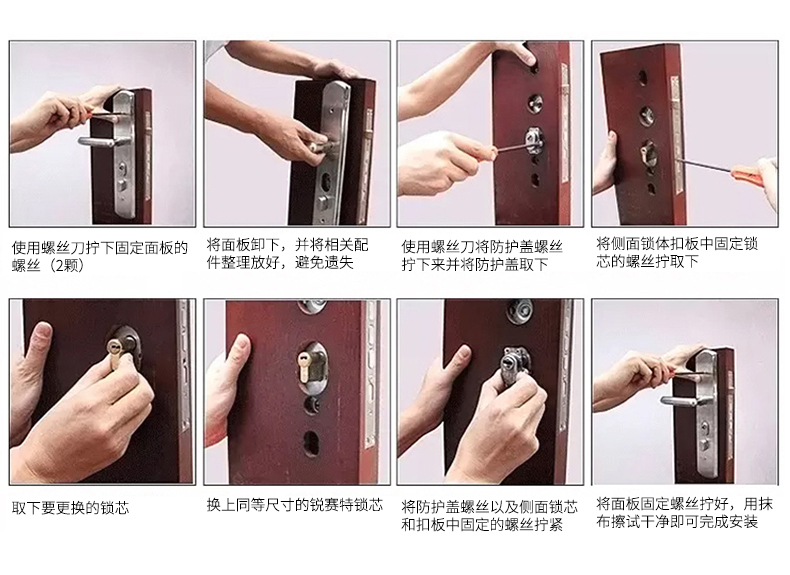 使用螺丝刀拧下固定面板的螺丝（2颗）

将面板卸下，并将相关配件整理放好，避免遗失

使用螺丝刀将防护盖螺丝拧下来并将防护盖取下

将侧面锁体扣板中固定锁芯的螺丝拧取下

取下要更换的锁芯

换上同等尺寸的锐赛特锁芯

将防护盖螺丝以及侧面锁芯和扣板中固定的螺丝拧紧

将面板固定螺丝拧好，用抹布擦试干净即可完成安装