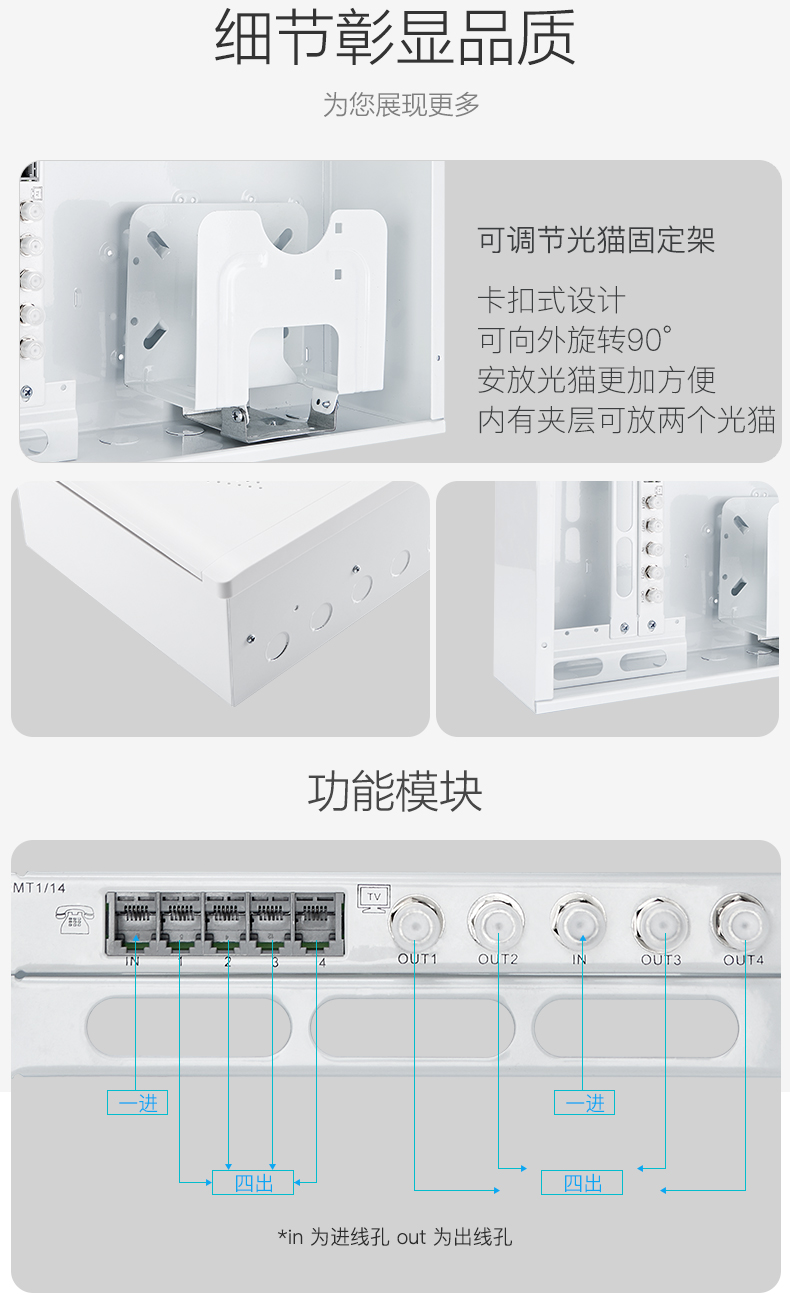 细节彰显品质

为您展现更多

可调节光猫固定架

卡扣式设计
可向外旋转90°
安放光猫更加方便
内有夹层可放两个光猫

功能模块

MT1/14

TV

IN 1 2 3 4

OUT1 OUT2 IN OUT3 OUT4

一进

四出

一进

四出

*in 为进线孔 out 为出线孔