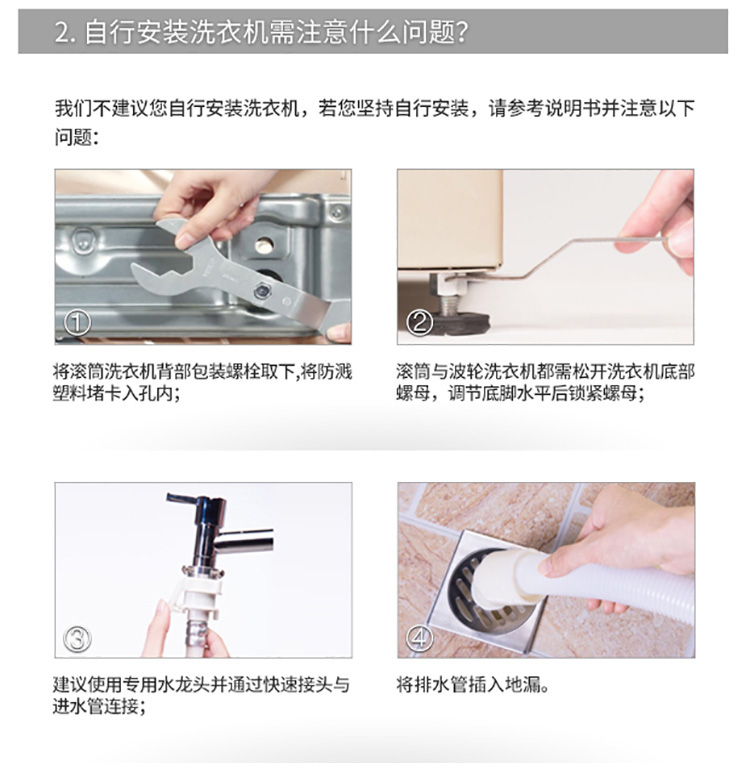 2. 自行安装洗衣机需注意什么问题?

我们不建议您自行安装洗衣机，若您坚持自行安装，请参考说明书并注意以下问题：

①

将滚筒洗衣机背部包装螺栓取下,将防溅塑料堵卡入孔内；

②

滚筒与波轮洗衣机都需松开洗衣机底部螺母，调节底脚水平后锁紧螺母；

③

建议使用专用水龙头并通过快速接头与进水管连接；

④

将排水管插入地漏。