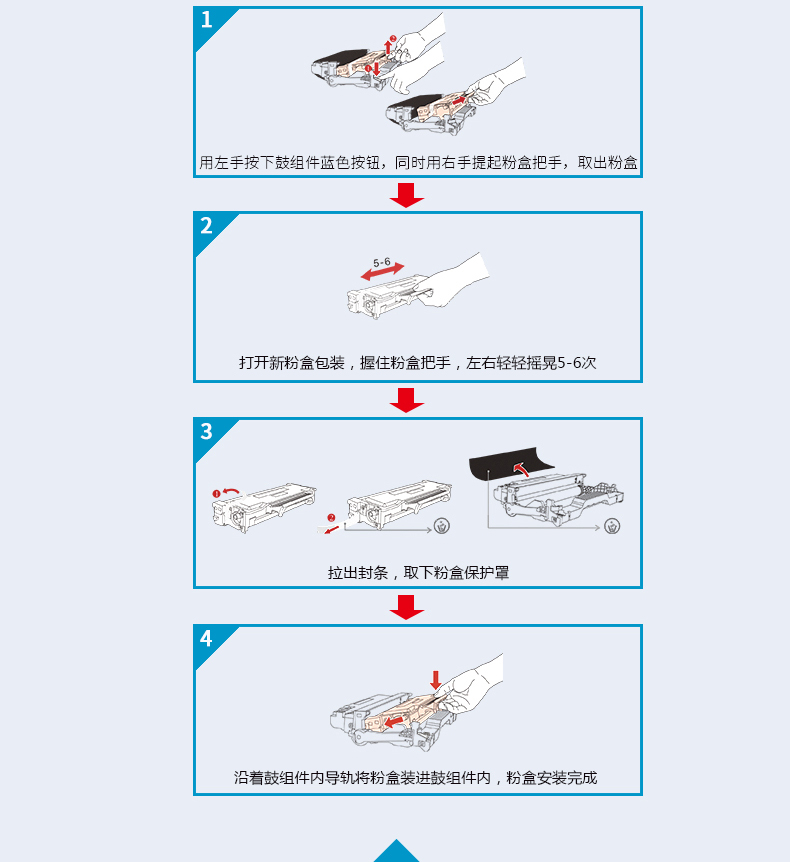 1

用左手按下鼓组件蓝色按钮，同时用右手提起粉盒把手，取出粉盒

2

5-6

打开新粉盒包装，握住粉盒把手，左右轻轻摇晃5-6次

3

拉出封条，取下粉盒保护罩

4

沿着鼓组件内导轨将粉盒装进鼓组件内，粉盒安装完成